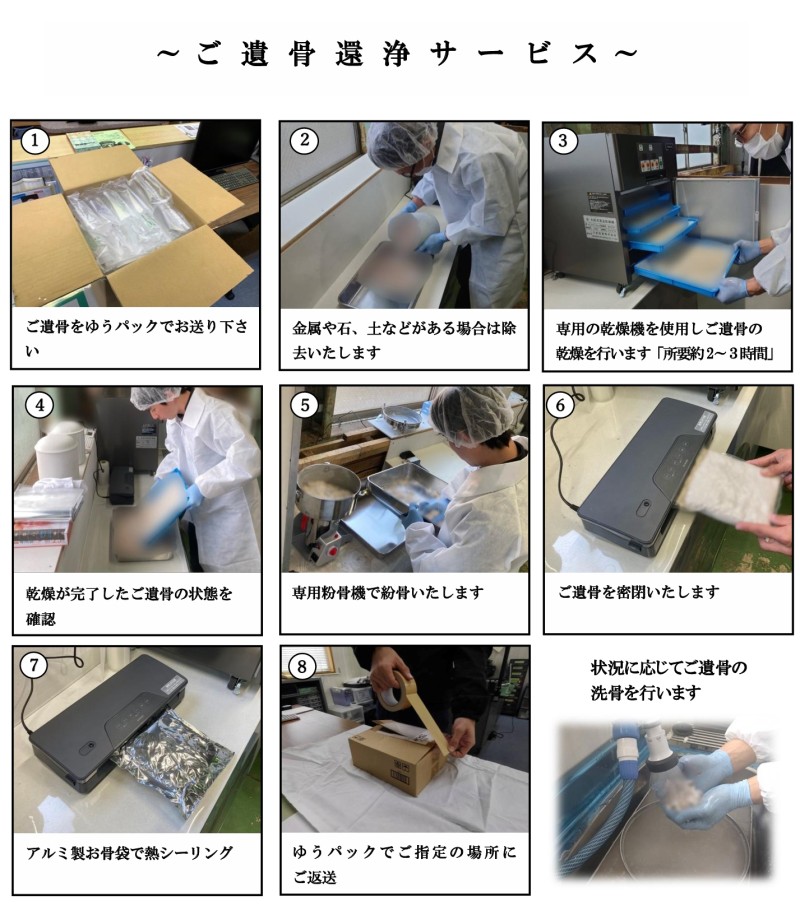 ～ご遺骨還浄サービス～

①

ご遺骨をゆうパックでお送り下さい

②

金属や石、土などがある場合は除去いたします

③

専用の乾燥機を使用しご遺骨の乾燥を行います「所要約2～3時間」

④

乾燥が完了したご遺骨の状態を確認

⑤

専用粉骨機で紛骨いたします

⑥

ご遺骨を密閉いたします

⑦

アルミ製お骨袋で熱シーリング

⑧

ゆうパックでご指定の場所にご返送

状況に応じてご遺骨の洗骨を行います